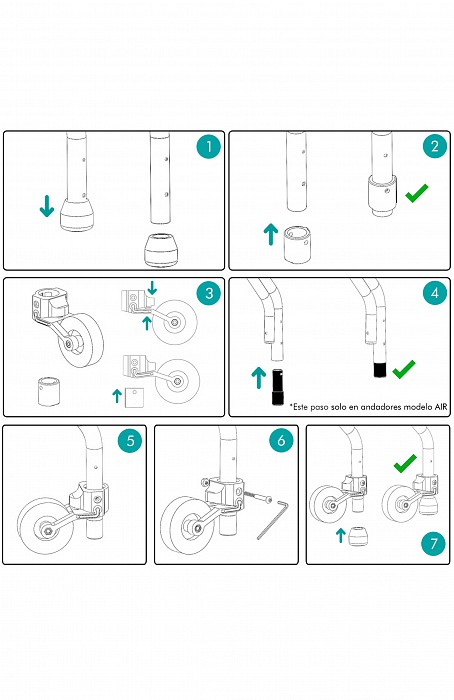 1

2

3

4

*Este paso solo en andadores modelo AIR

5

6

7