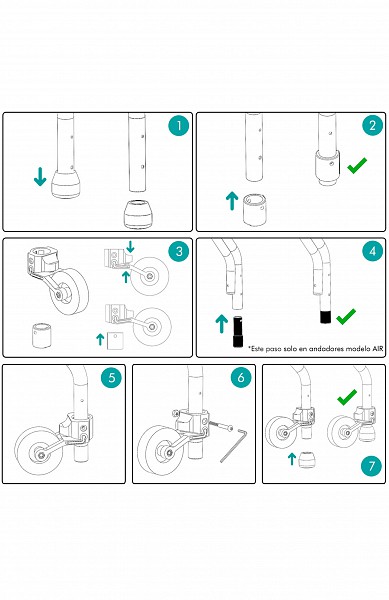 1

2

3

4

*Este paso solo en andadores modelo AIR

5

6

7