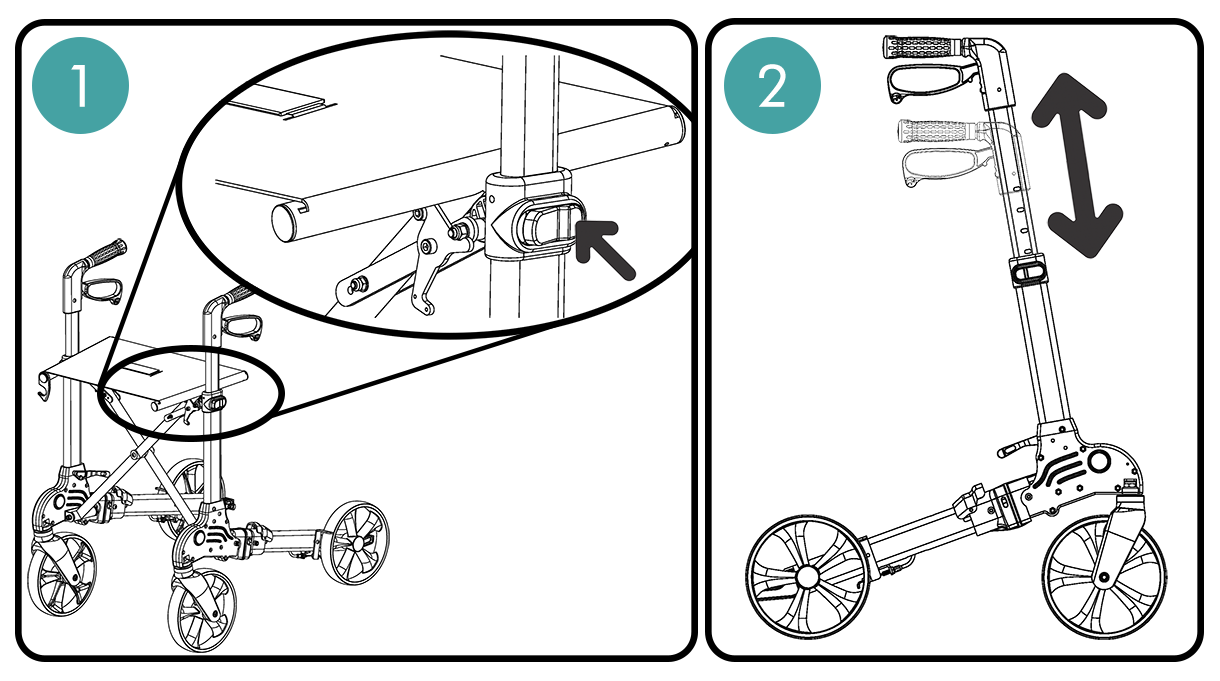 1

2