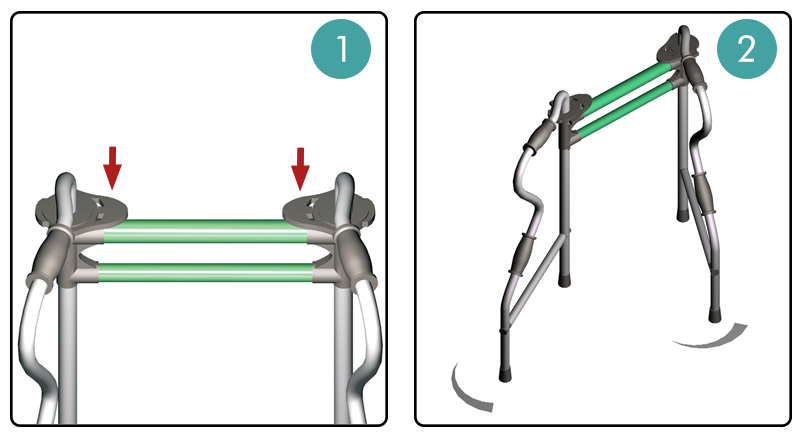 1

2