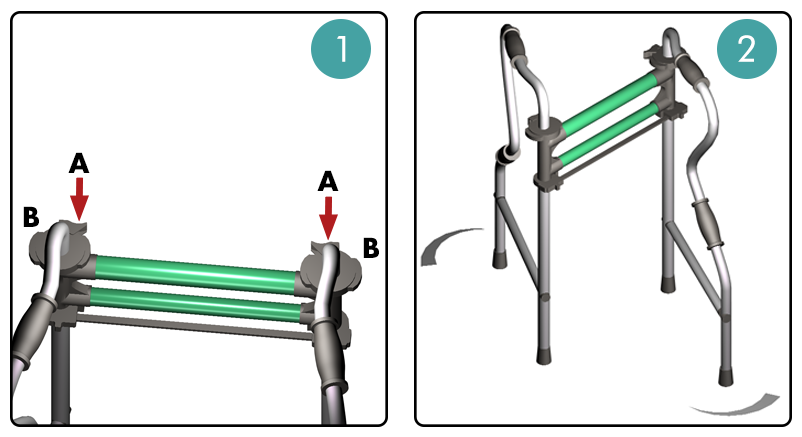 1

A A
B B

2