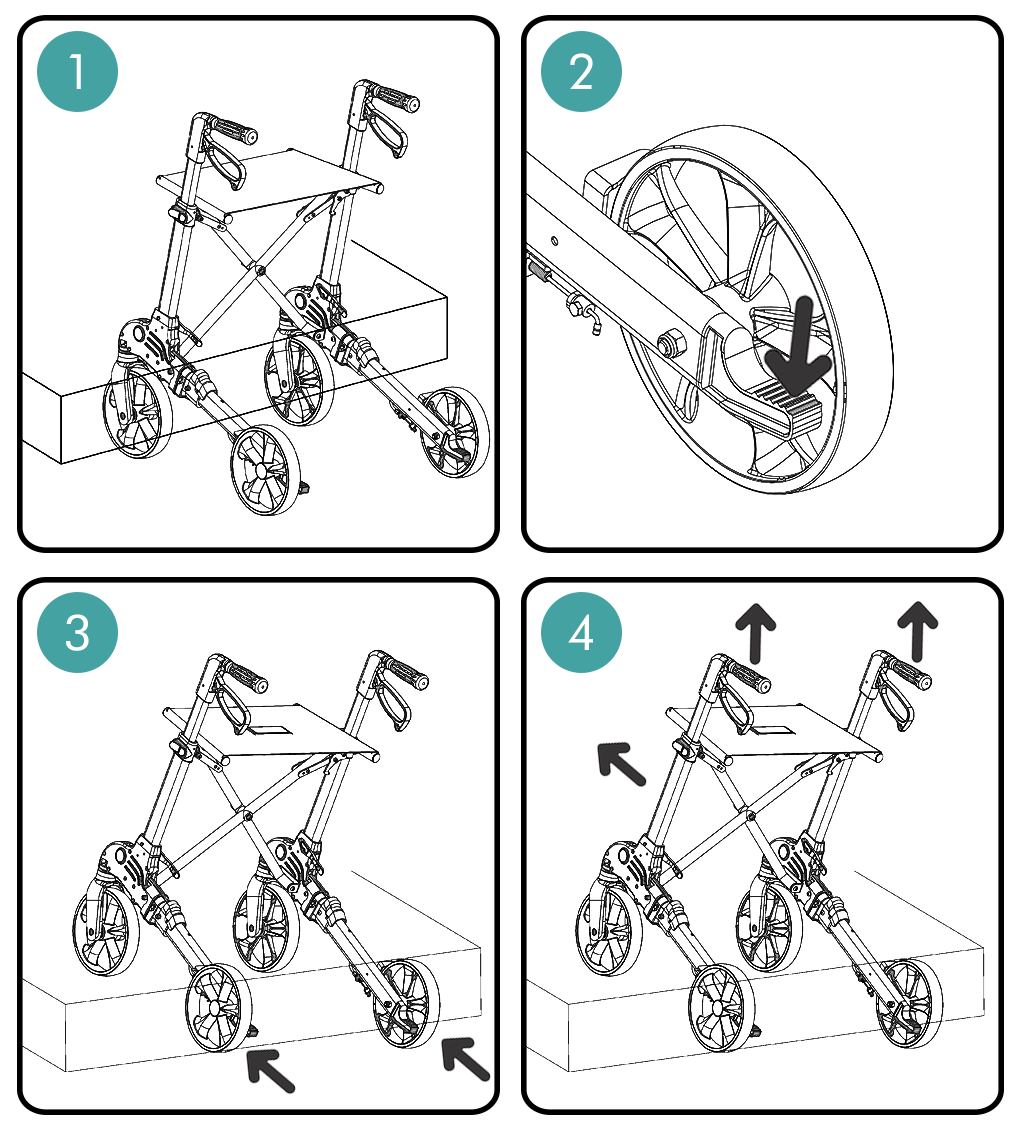 1

2

3

4