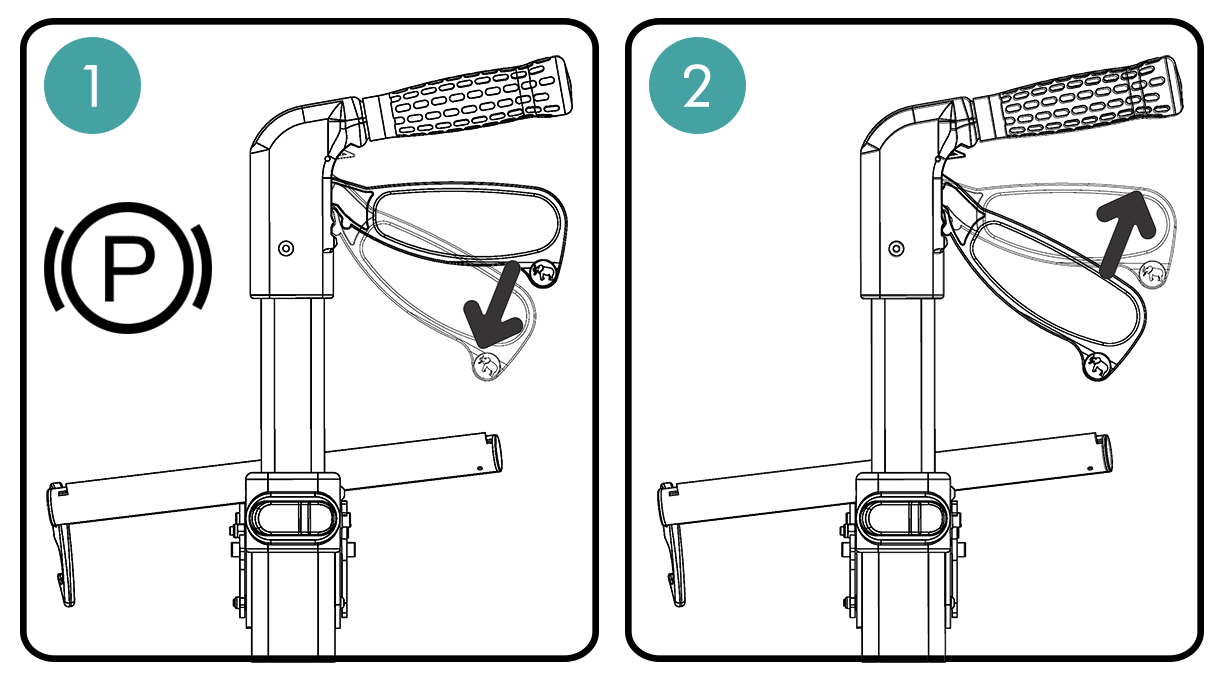 1

P

2