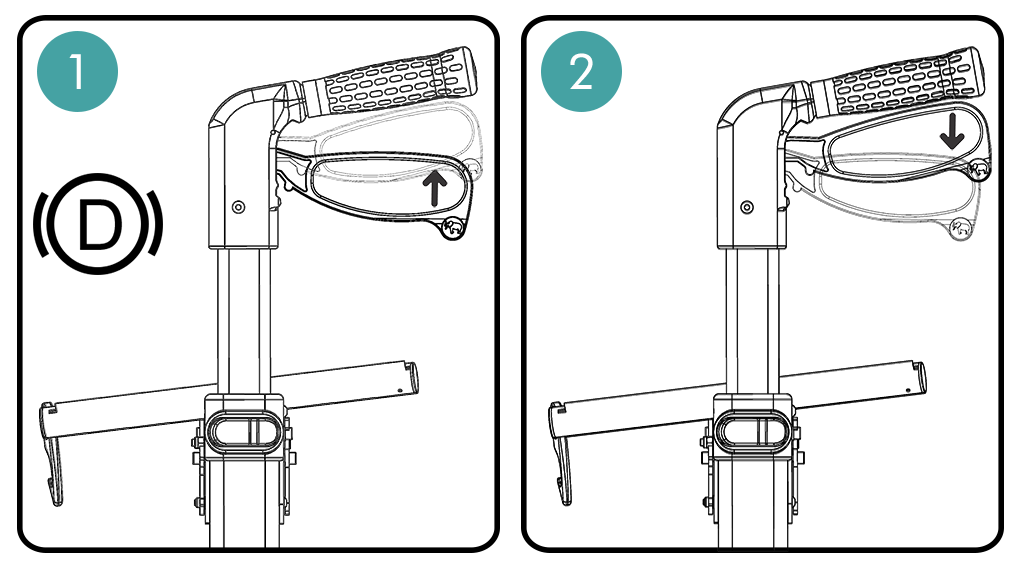 1

D

2